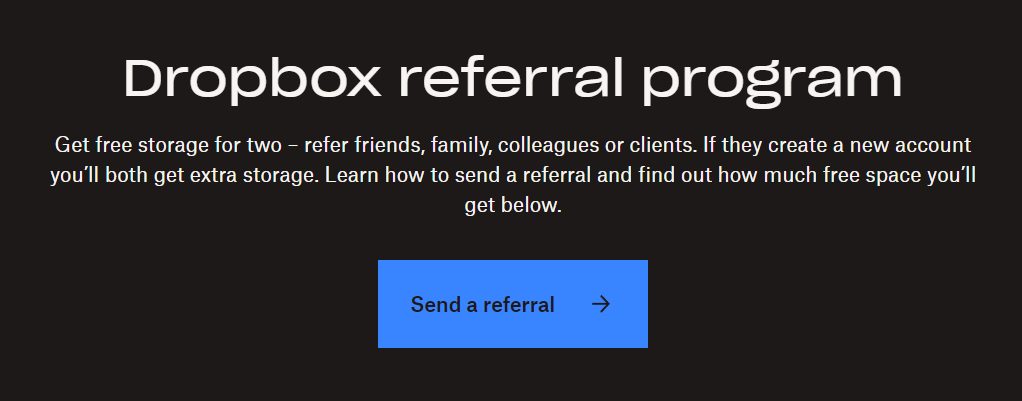 Dropbox referral program

Get free storage for two – refer friends, family, colleagues or clients. If they create a new account you'll both get extra storage. Learn how to send a referral and find out how much free space you'll get below.

Send a referral →