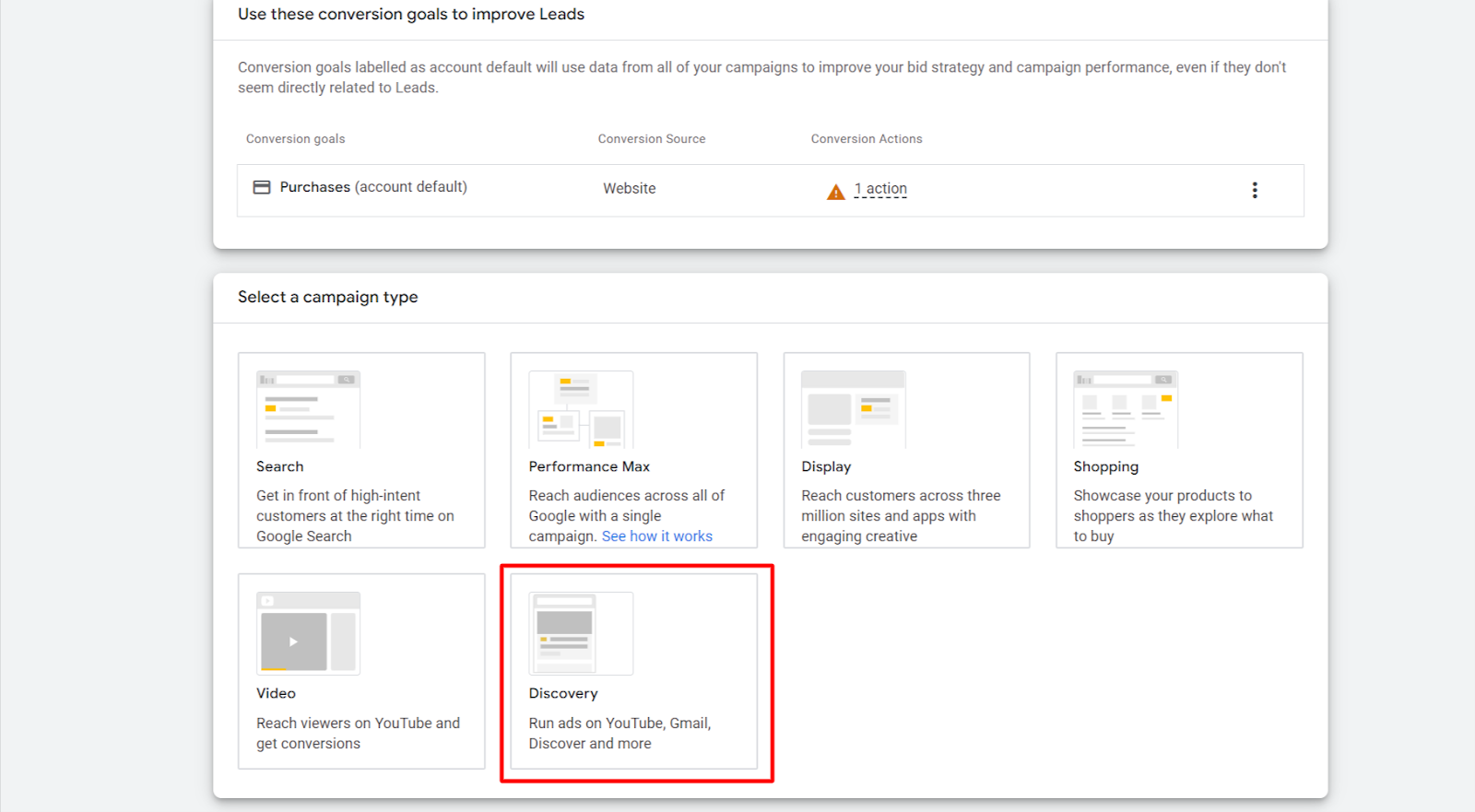 Use these conversion goals to improve Leads

Conversion goals labelled as account default will use data from all of your campaigns to improve your bid strategy and campaign performance, even if they don't seem directly related to Leads.

| Conversion goals | Conversion Source | Conversion Actions |
|---|---|---|
| Purchases (account default) | Website | 1 action |

Select a campaign type

Search

Get in front of high-intent customers at the right time on Google Search

Performance Max

Reach audiences across all of Google with a single campaign. See how it works

Display

Reach customers across three million sites and apps with engaging creative

Shopping

Showcase your products to shoppers as they explore what to buy

Video

Reach viewers on YouTube and get conversions

Discovery

Run ads on YouTube, Gmail, Discover and more