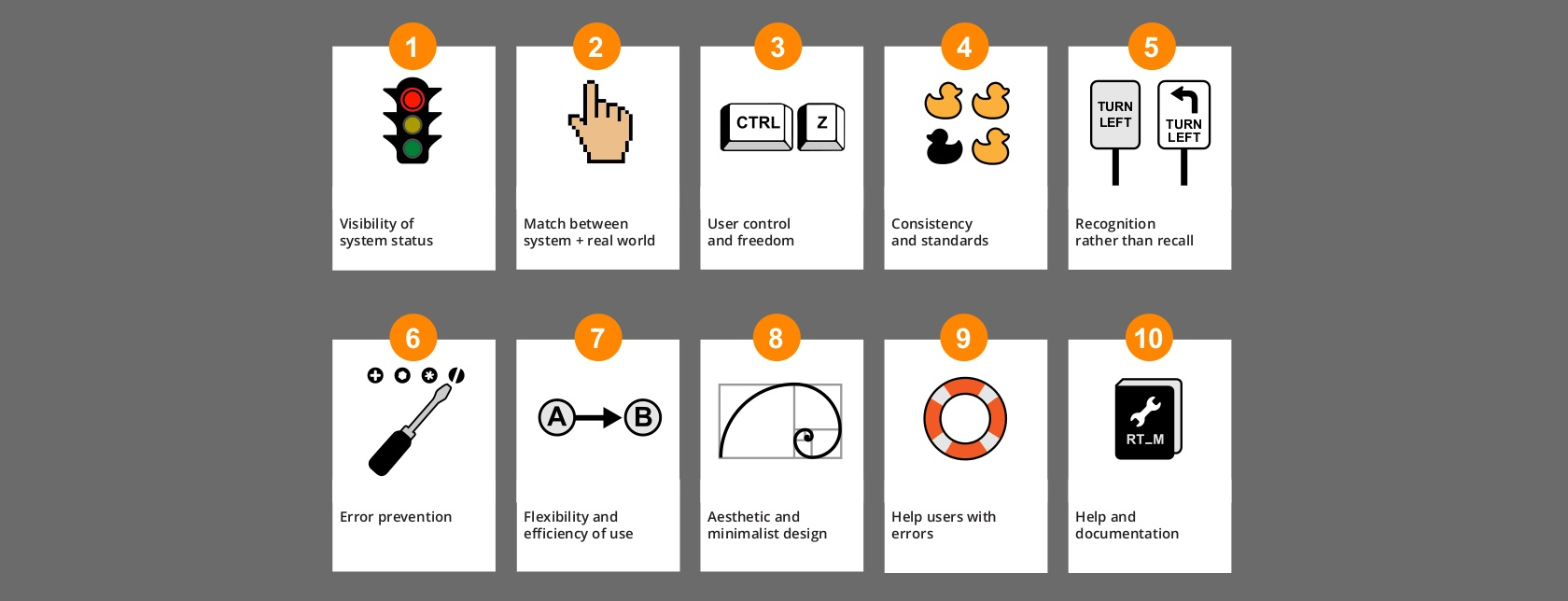 1

Visibility of system status

2

Match between system + real world

3

CTRL Z

User control and freedom

4

Consistency and standards

5

TURN LEFT

TURN LEFT

Recognition rather than recall

6

Error prevention

7

A B

Flexibility and efficiency of use

8

Aesthetic and minimalist design

9

Help users with errors

10

RT_M

Help and documentation