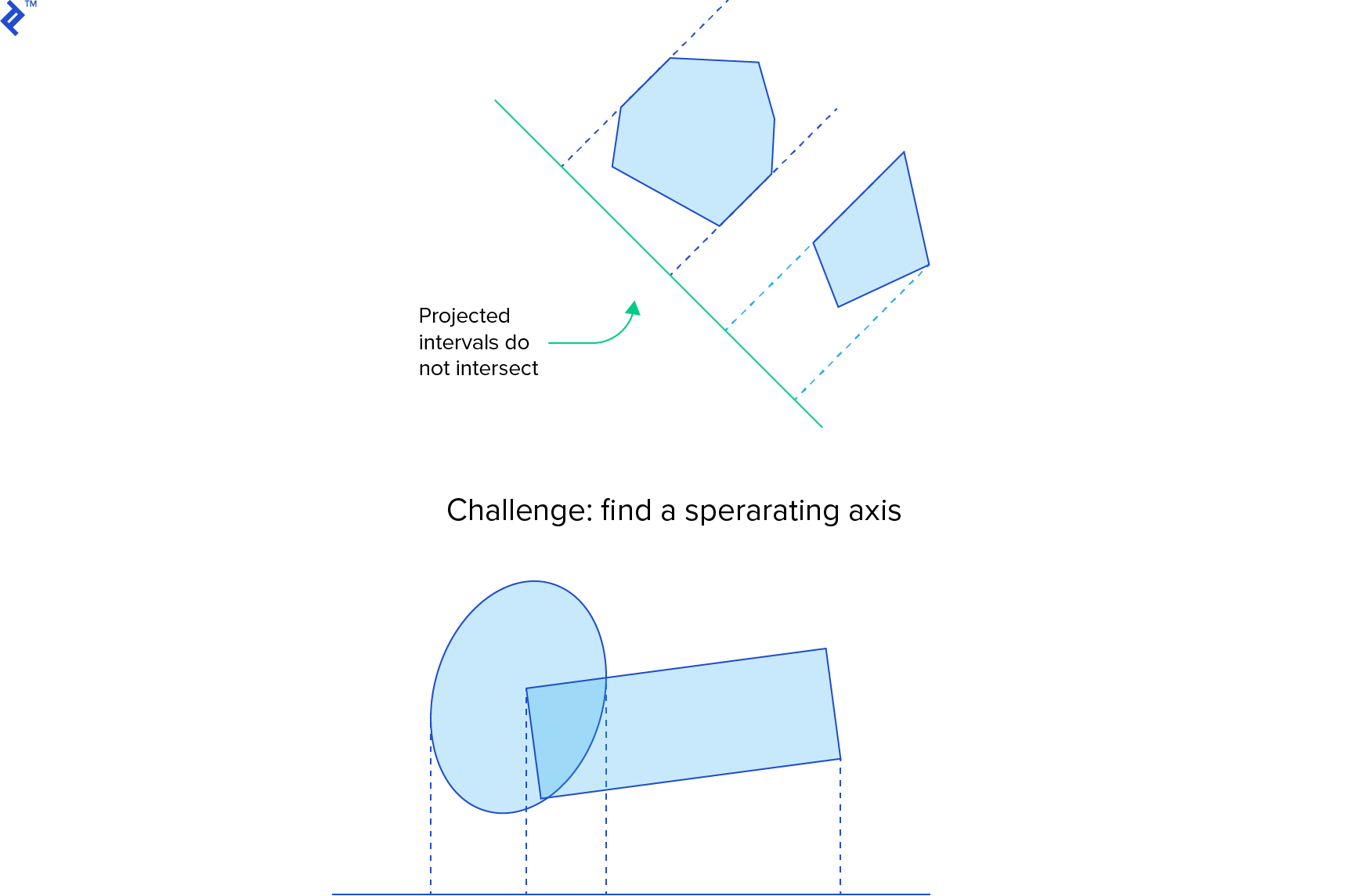 TM

Projected intervals do not intersect

Challenge: find a sperarating axis